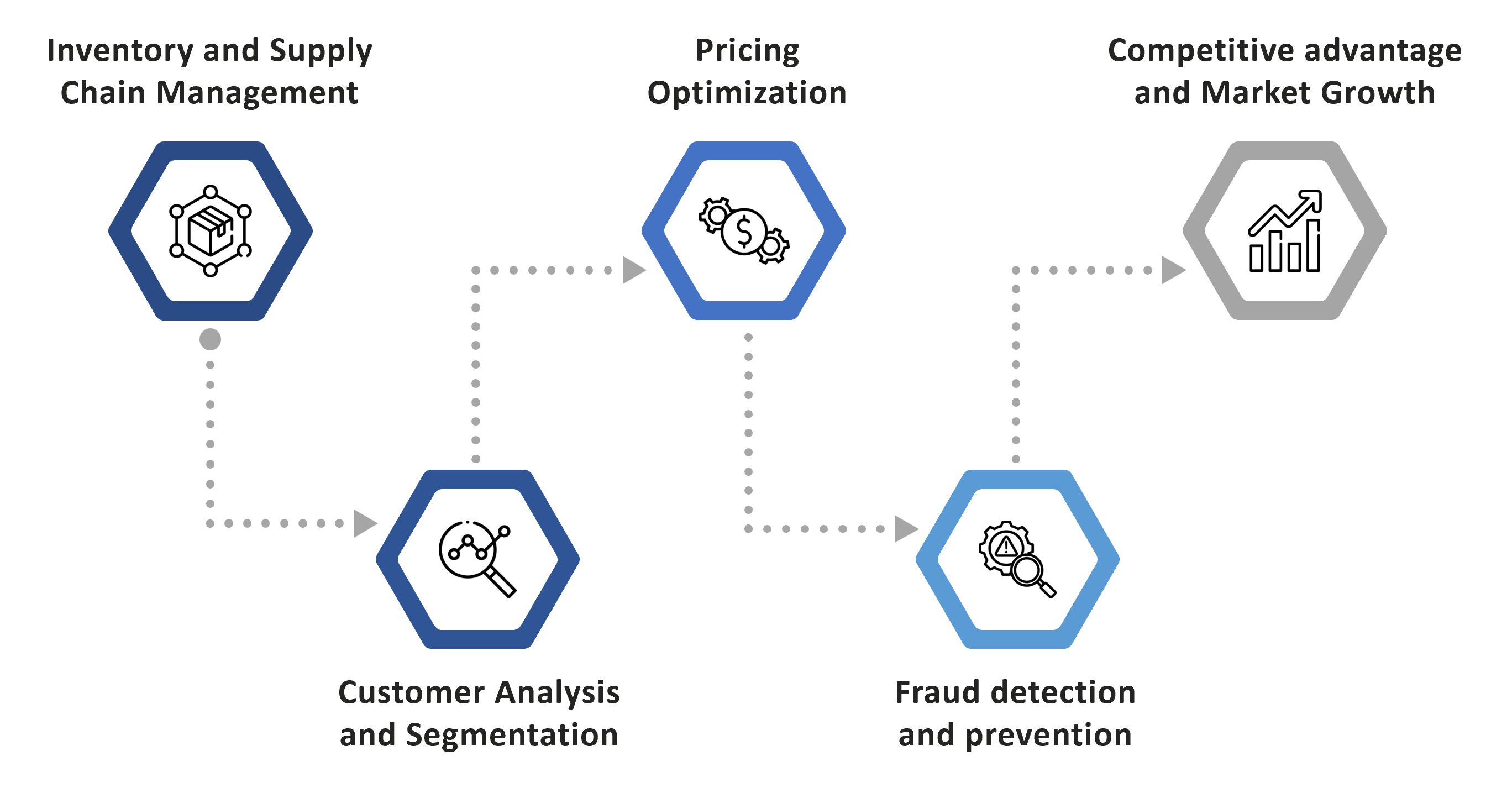 Inventory and Supply Chain Management

Customer Analysis and Segmentation

Pricing Optimization

Fraud detection and prevention

Competitive advantage and Market Growth